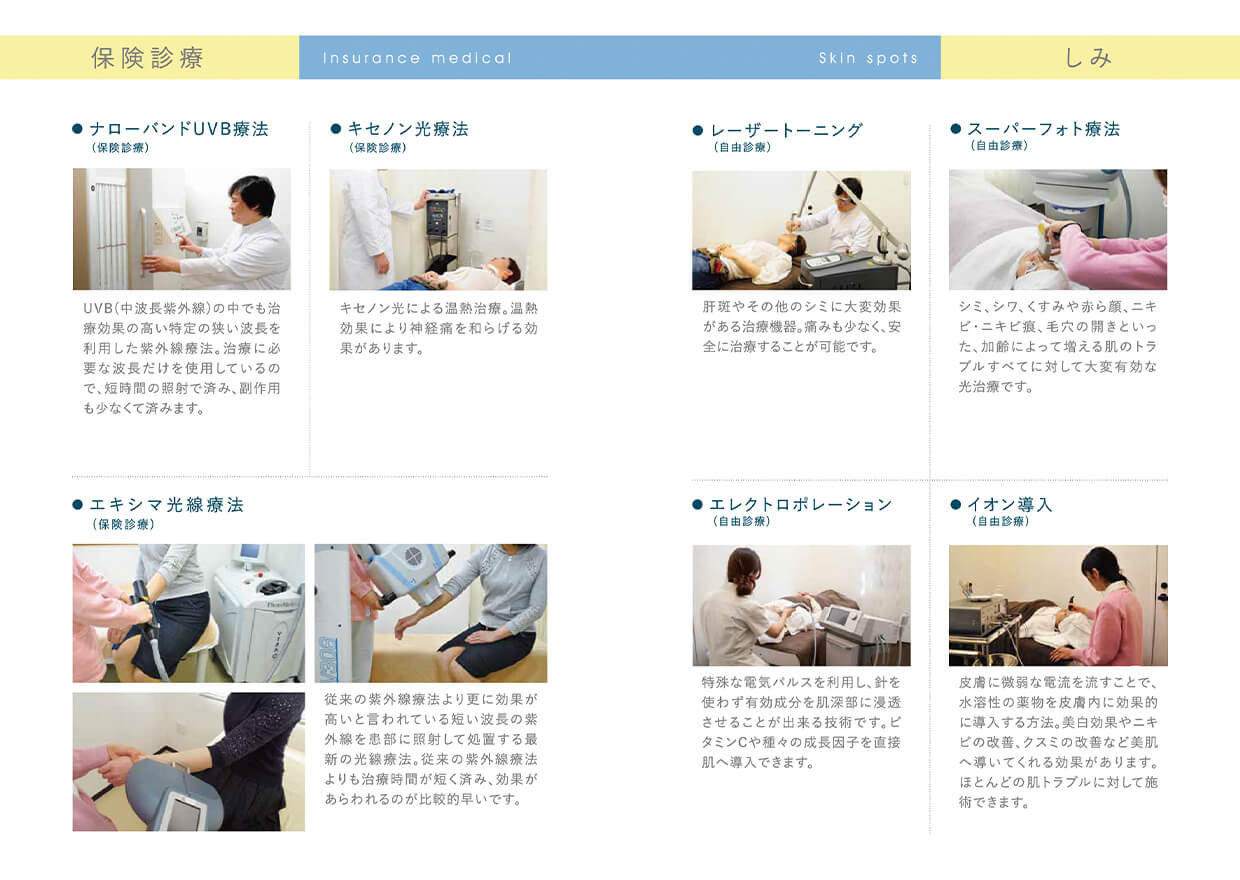 保険診療

Insurance medical

Skin spots

しみ

● ナローバンドUVB療法
（保険診療）

UVB(中波長紫外線)の中でも治療効果の高い特定の狭い波長を利用した紫外線療法。治療に必要な波長だけを使用しているので、短時間の照射で済み、副作用も少なくて済みます。

● キセノン光療法
（保険診療）

キセノン光による温熱治療。温熱効果により神経痛を和らげる効果があります。

● エキシマ光線療法
（保険診療）

従来の紫外線療法より更に効果が高いと言われている短い波長の紫外線を患部に照射して処置する最新の光線療法。従来の紫外線療法よりも治療時間が短く済み、効果があらわれるのが比較的早いです。

● レーザートーニング
（自由診療）

肝斑やその他のシミに大変効果がある治療機器。痛みも少なく、安全に治療することが可能です。

● スーパーフォト療法
（自由診療）

シミ、シワ、くすみや赤ら顔、ニキビ・ニキビ痕、毛穴の開きといった、加齢によって増える肌のトラブルすべてに対して大変有効な光治療です。

● エレクトロポレーション
（自由診療）

特殊な電気パルスを利用し、針を使わず有効成分を肌深部に浸透させることが出来る技術です。ビタミンCや種々の成長因子を直接肌へ導入できます。

● イオン導入
（自由診療）

皮膚に微弱な電流を流すことで、水溶性の薬物を皮膚内に効果的に導入する方法。美白効果やニキビの改善、クスミの改善など美肌へ導いてくれる効果があります。ほとんどの肌トラブルに対して施術できます。