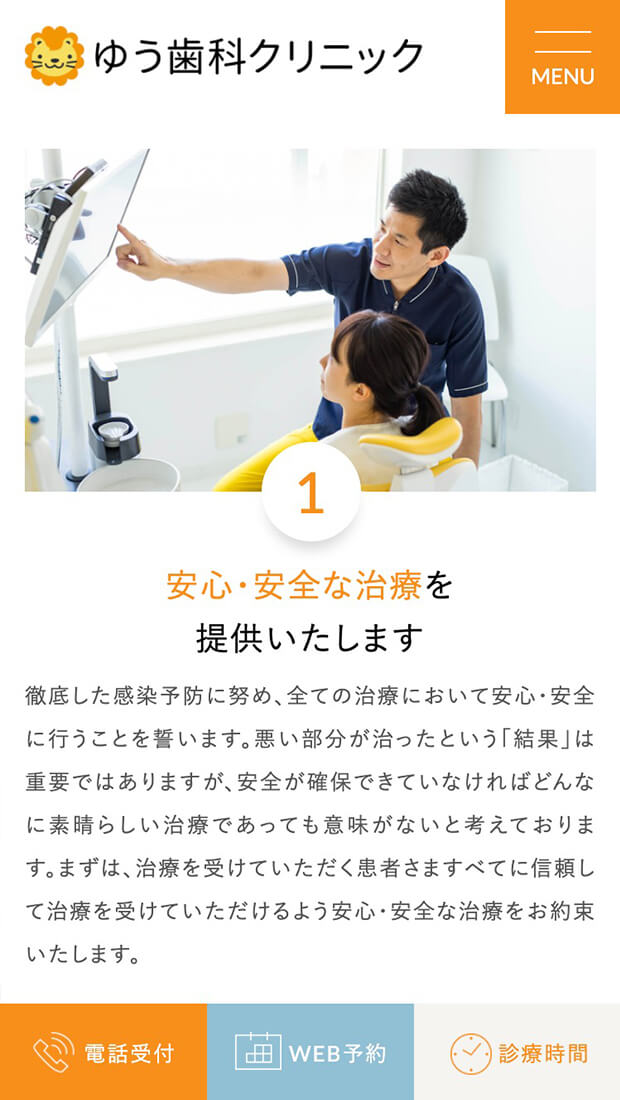 ゆう歯科クリニック

MENU

1

安心・安全な治療を
提供いたします

徹底した感染予防に努め、全ての治療において安心・安全に行うことを誓います。悪い部分が治ったという「結果」は重要ではありますが、安全が確保できていなければどんなに素晴らしい治療であっても意味がないと考えております。まずは、治療を受けていただく患者さますべてに信頼して治療を受けていただけるよう安心・安全な治療をお約束いたします。

電話受付

WEB予約

診療時間