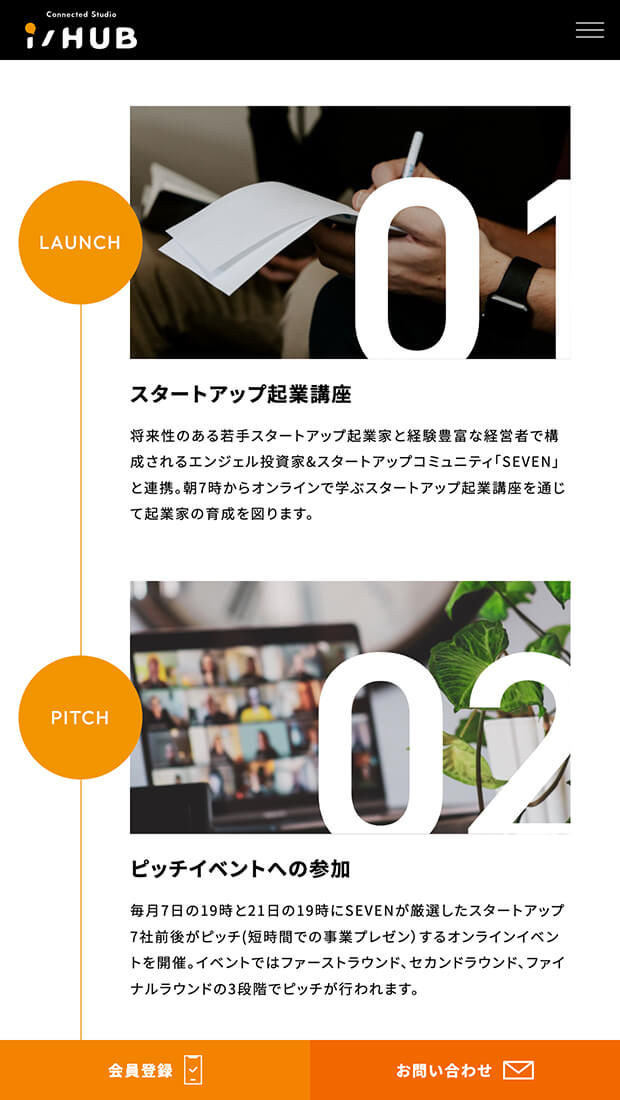 Connected Studio
i/HUB

LAUNCH

01

スタートアップ起業講座

将来性のある若手スタートアップ起業家と経験豊富な経営者で構成されるエンジェル投資家&スタートアップコミュニティ「SEVEN」と連携。朝7時からオンラインで学ぶスタートアップ起業講座を通じて起業家の育成を図ります。

PITCH

02

ピッチイベントへの参加

毎月7日の19時と21日の19時にSEVENが厳選したスタートアップ7社前後がピッチ(短時間での事業プレゼン)するオンラインイベントを開催。イベントではファーストラウンド、セカンドラウンド、ファイナルラウンドの3段階でピッチが行われます。

会員登録

お問い合わせ